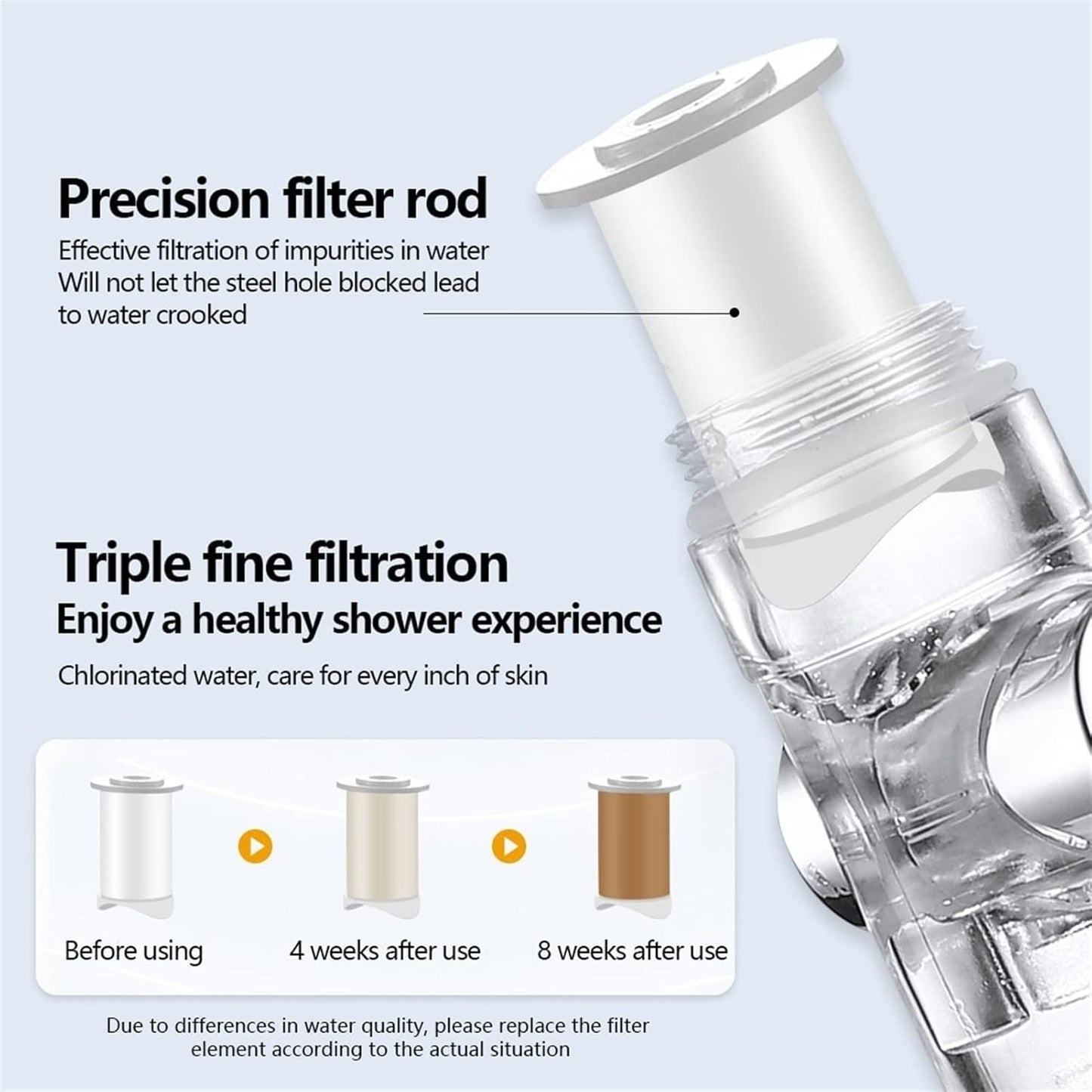 Precision filter rod

Effective filtration of impurities in water
Will not let the steel hole blocked lead to water crooked

Triple fine filtration
Enjoy a healthy shower experience

Chlorinated water, care for every inch of skin

Before using
4 weeks after use
8 weeks after use

Due to differences in water quality, please replace the filter element according to the actual situation